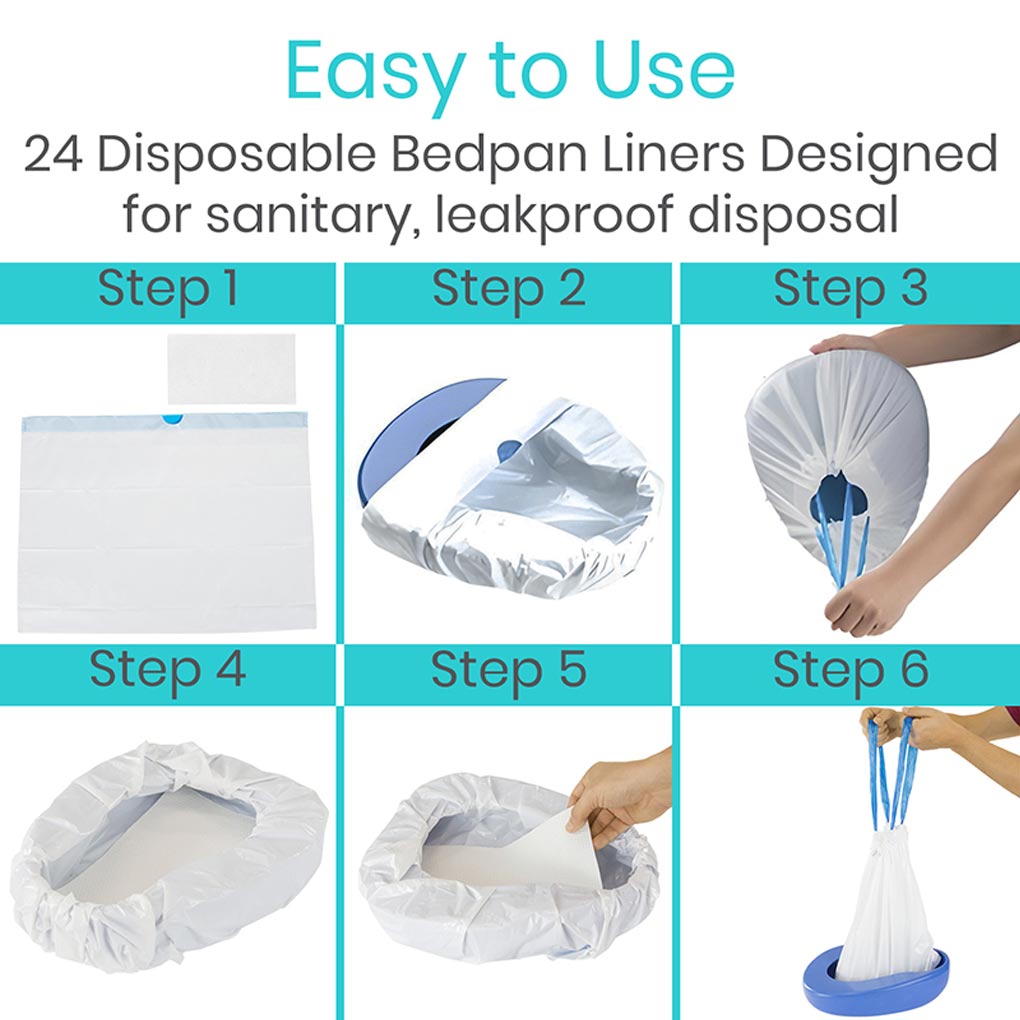 Easy to Use
24 Disposable Bedpan Liners Designed for sanitary, leakproof disposal

Step 1

Step 2

Step 3

Step 4

Step 5

Step 6