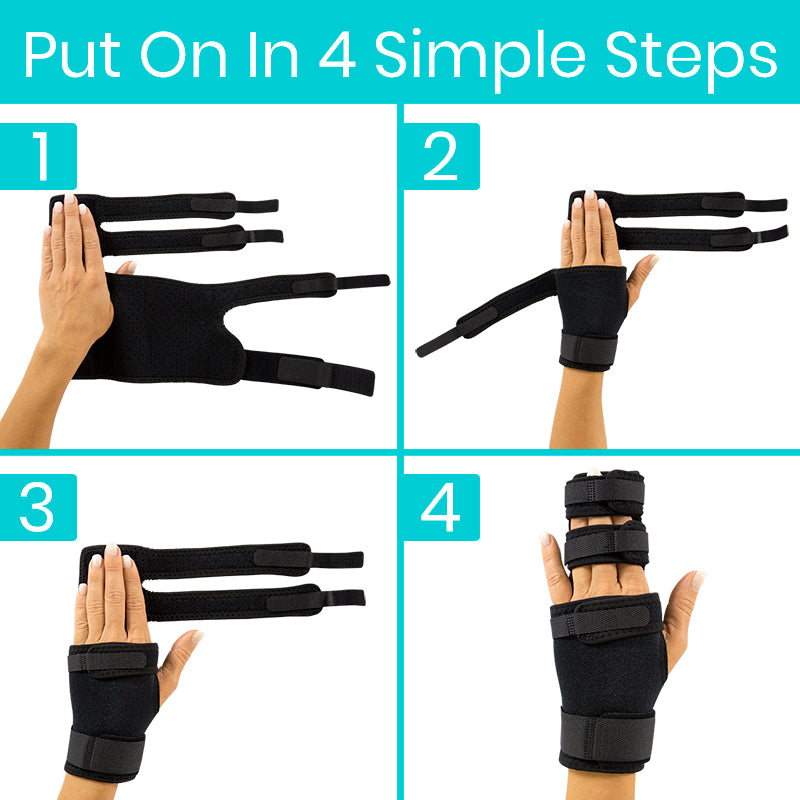 Put On In 4 Simple Steps

1

2

3

4