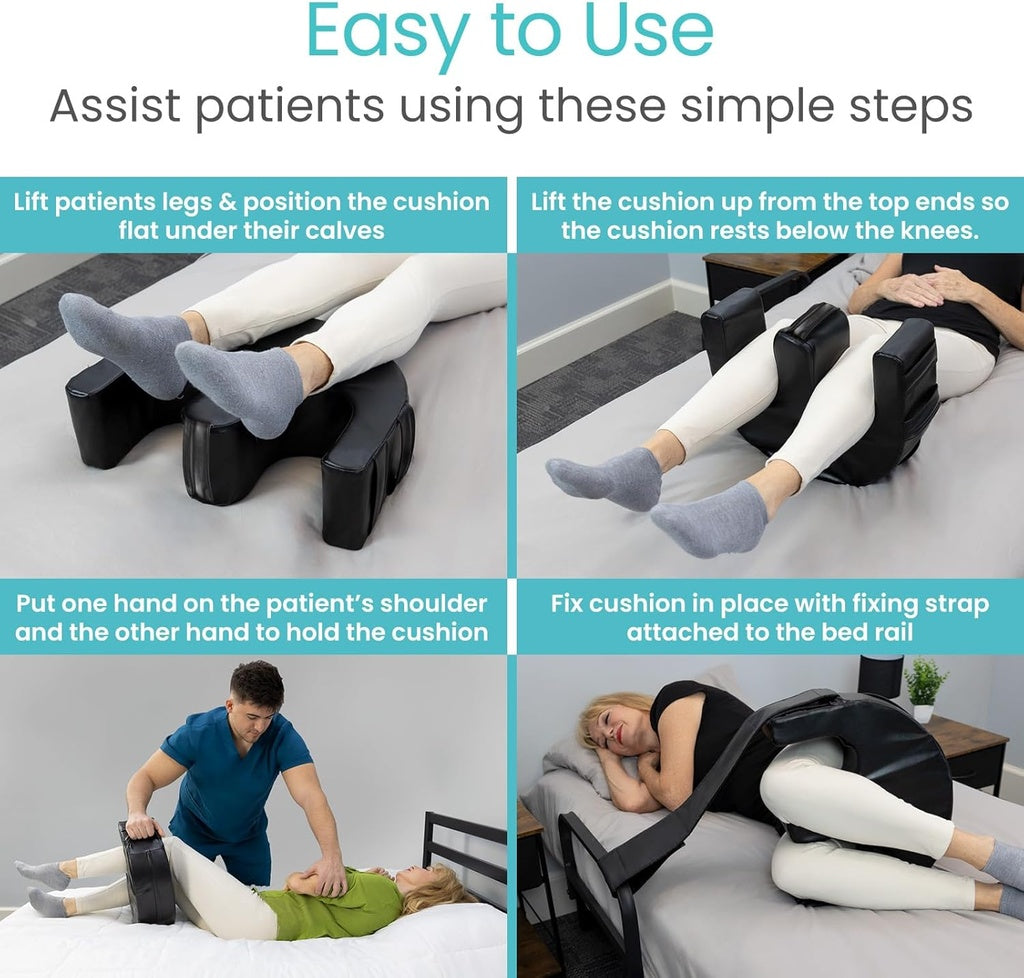 Easy to Use

Assist patients using these simple steps

Lift patients legs & position the cushion flat under their calves

Lift the cushion up from the top ends so the cushion rests below the knees.

Put one hand on the patient's shoulder and the other hand to hold the cushion

Fix cushion in place with fixing strap attached to the bed rail