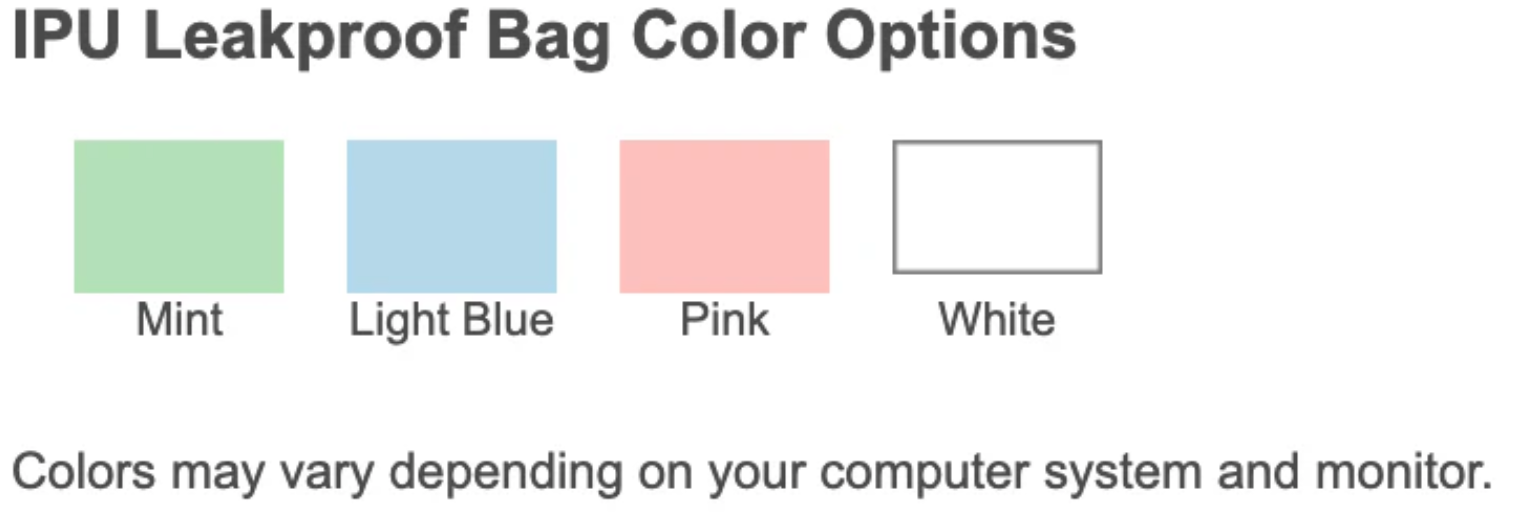 IPU Leakproof Bag Color Options

Mint

Light Blue

Pink

White

Colors may vary depending on your computer system and monitor.