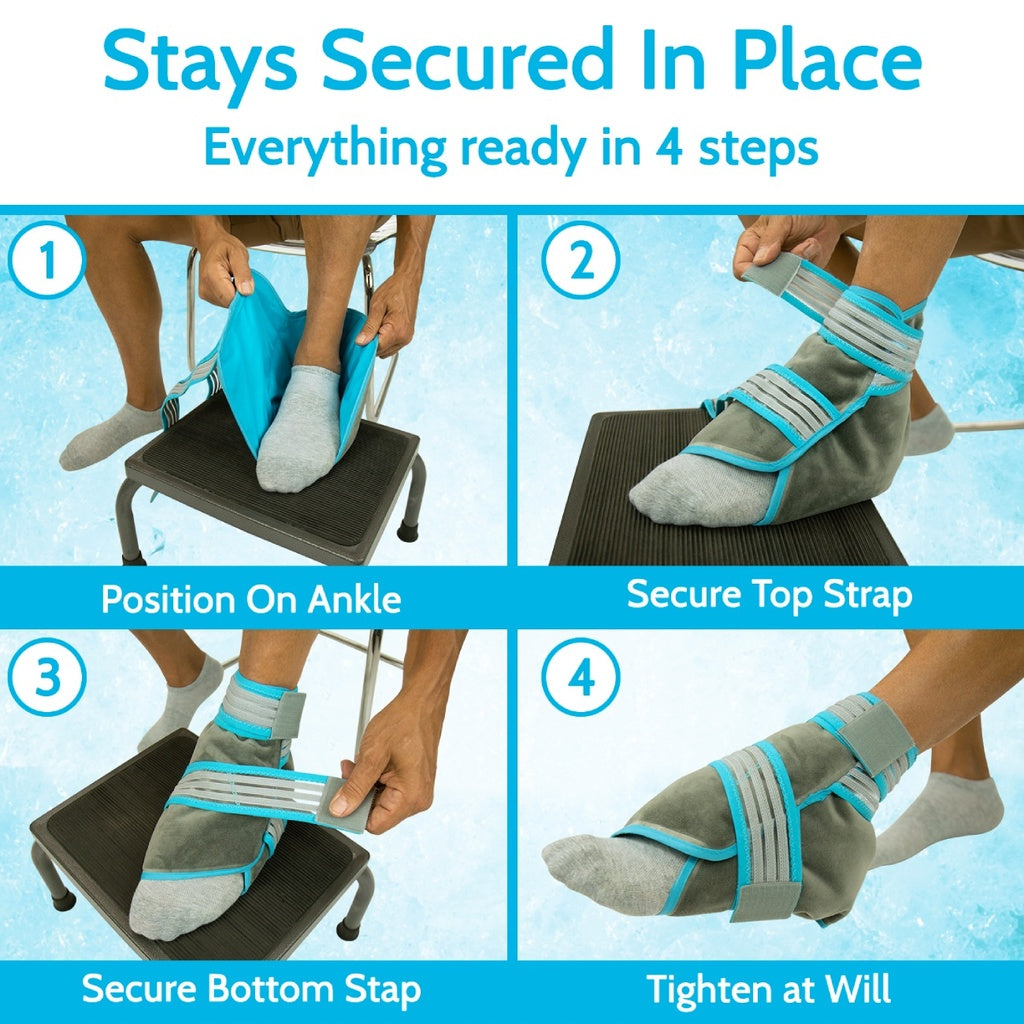 Stays Secured In Place
Everything ready in 4 steps

1
Position On Ankle

2
Secure Top Strap

3
Secure Bottom Stap

4
Tighten at Will