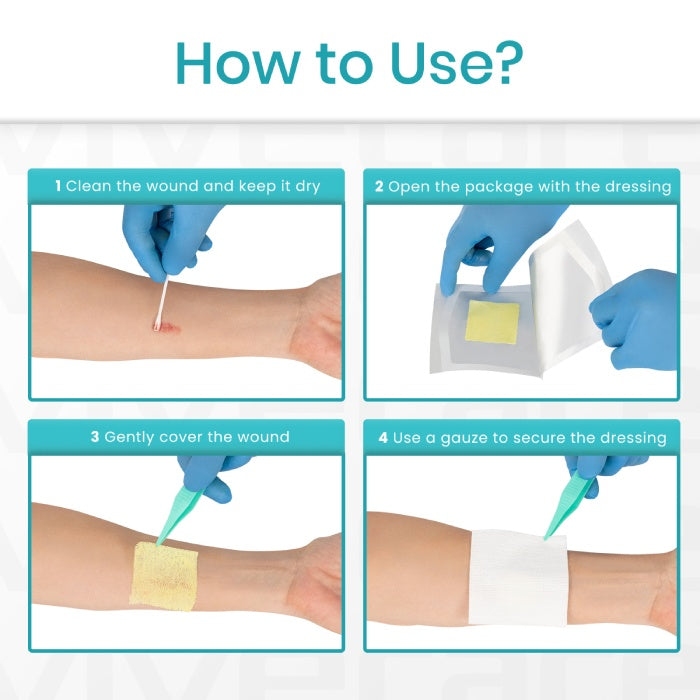 How to Use?

1 Clean the wound and keep it dry

2 Open the package with the dressing

3 Gently cover the wound

4 Use a gauze to secure the dressing