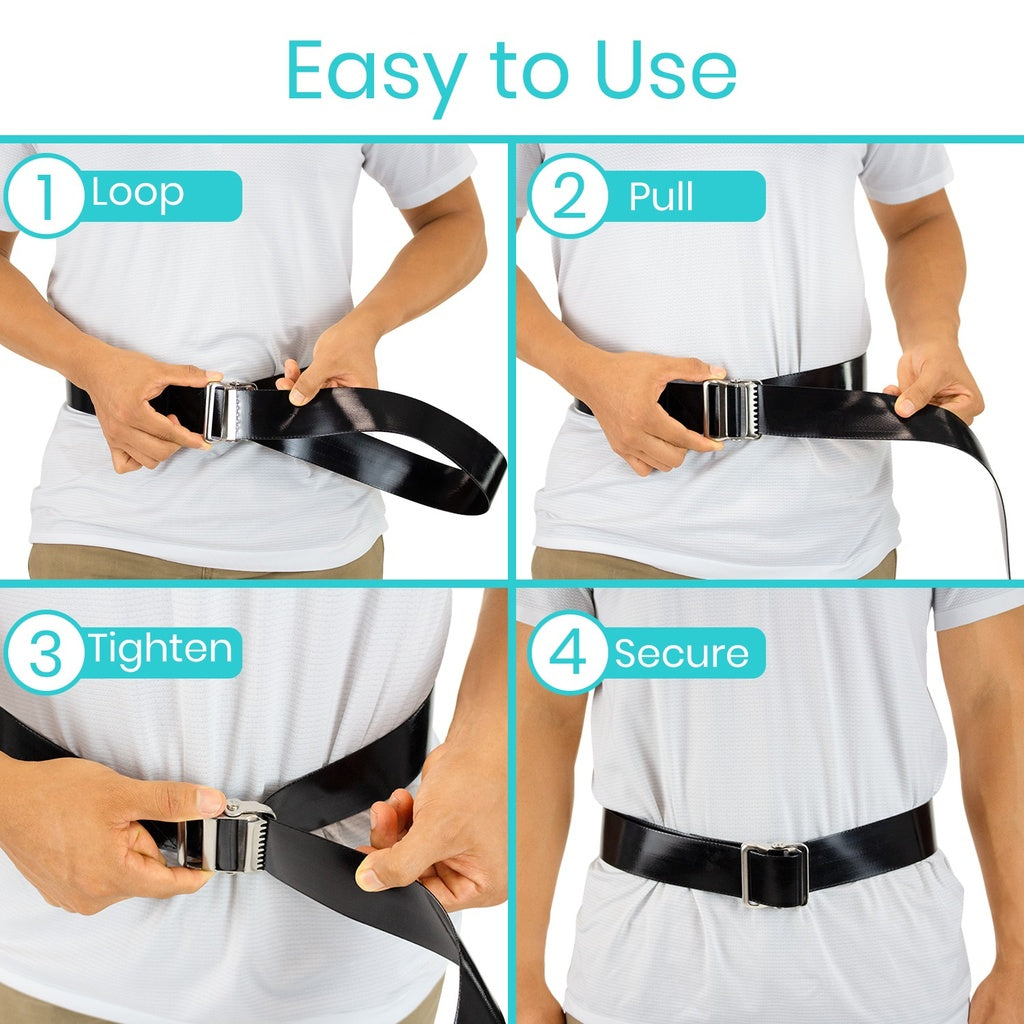 Easy to Use

1 Loop

2 Pull

3 Tighten

4 Secure