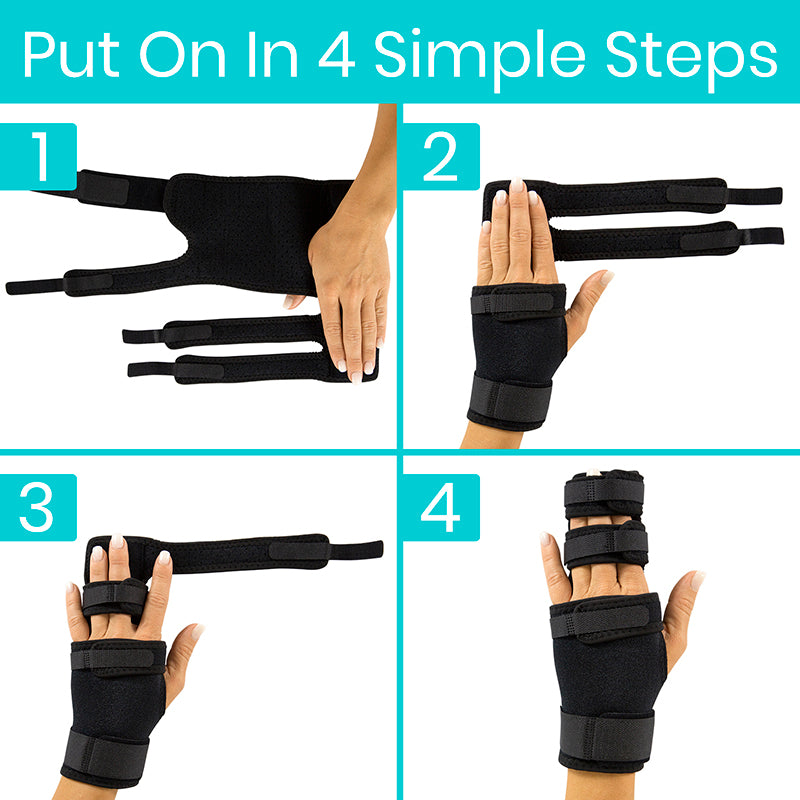 Put On In 4 Simple Steps

1

2

3

4