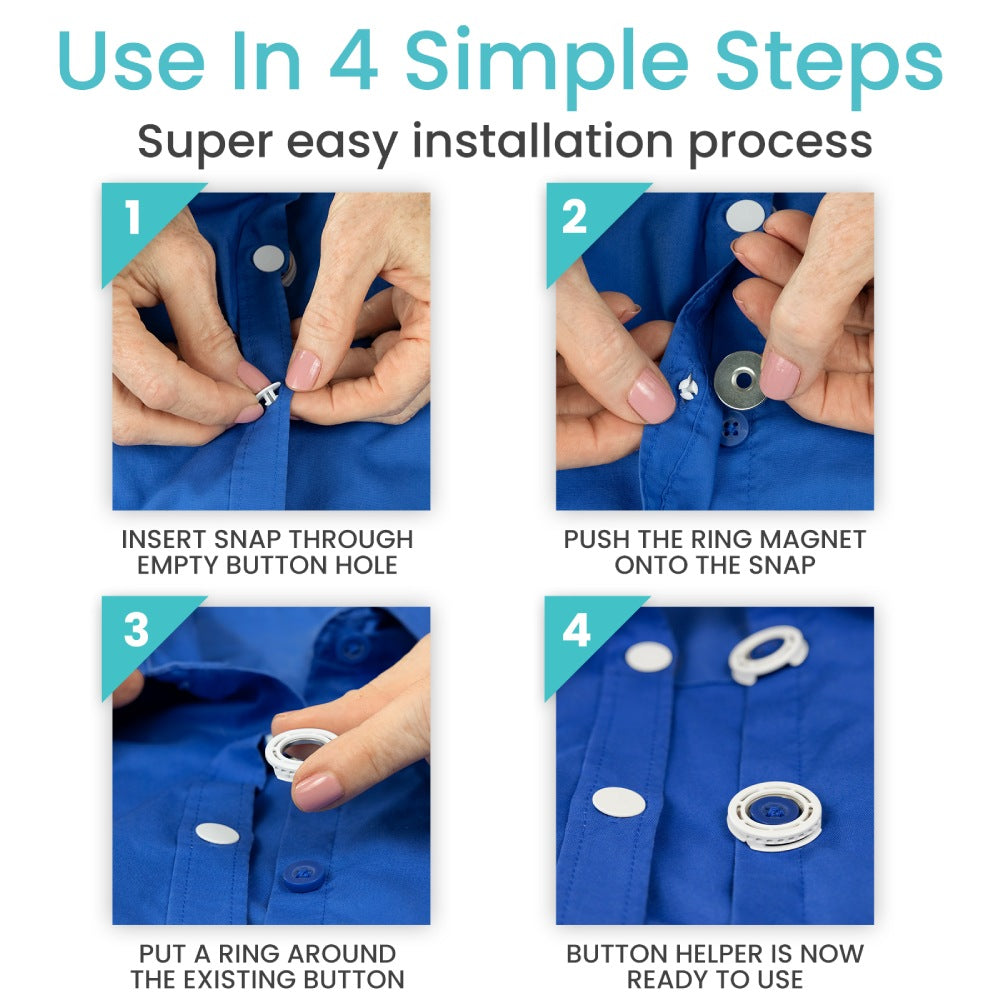 Use In 4 Simple Steps
Super easy installation process

1

INSERT SNAP THROUGH EMPTY BUTTON HOLE

2

PUSH THE RING MAGNET ONTO THE SNAP

3

PUT A RING AROUND THE EXISTING BUTTON

4

BUTTON HELPER IS NOW READY TO USE