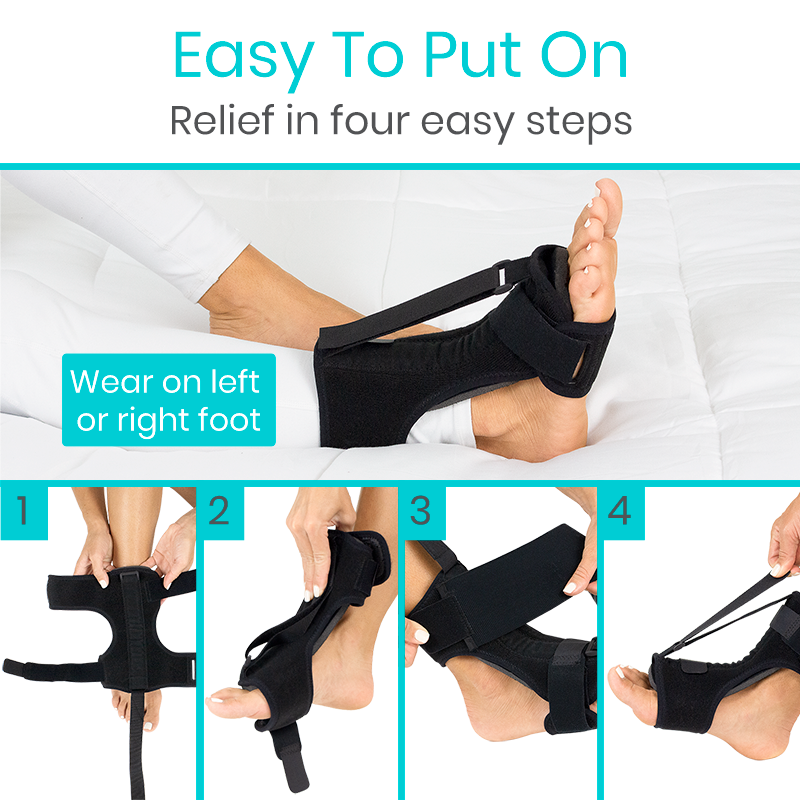 Easy To Put On
Relief in four easy steps

Wear on left or right foot

1

2

3

4