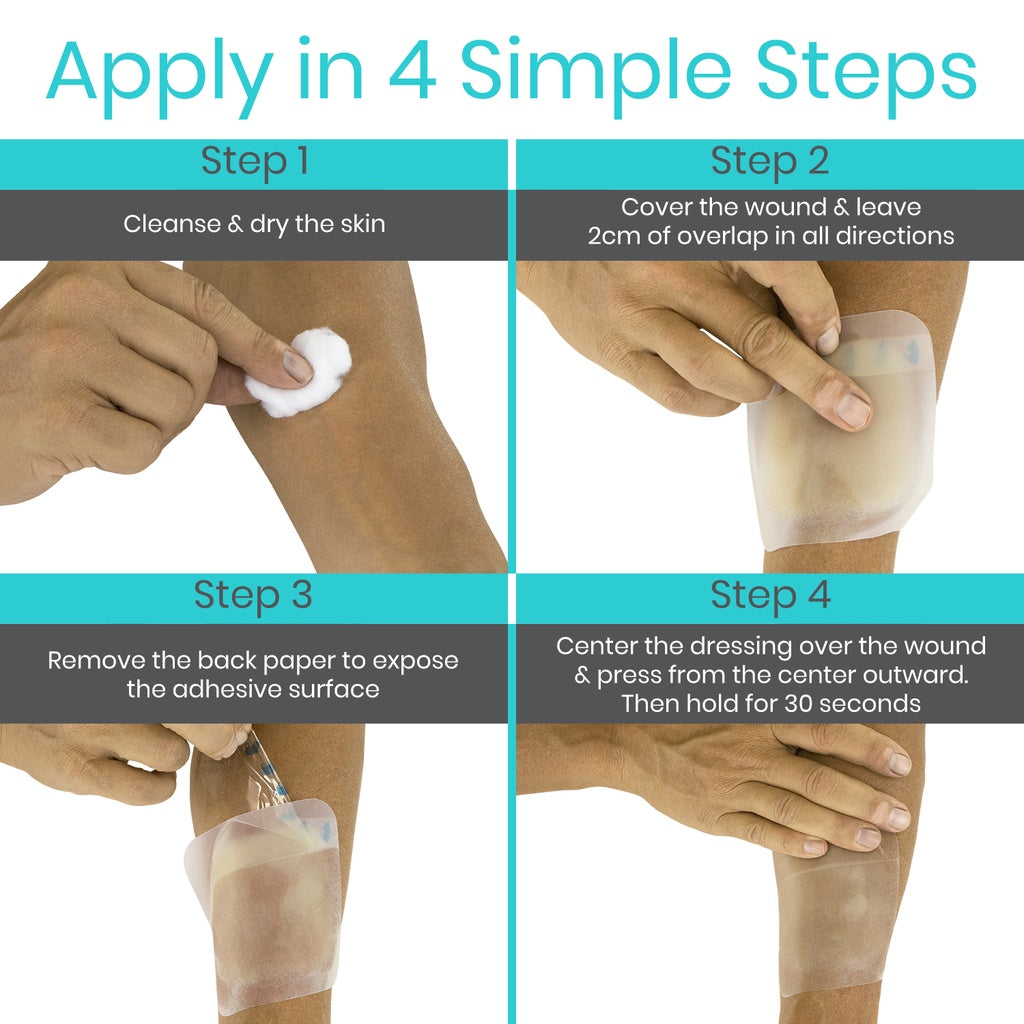 Apply in 4 Simple Steps

Step 1

Cleanse & dry the skin

Step 2

Cover the wound & leave 2cm of overlap in all directions

Step 3

Remove the back paper to expose the adhesive surface

Step 4

Center the dressing over the wound & press from the center outward. Then hold for 30 seconds