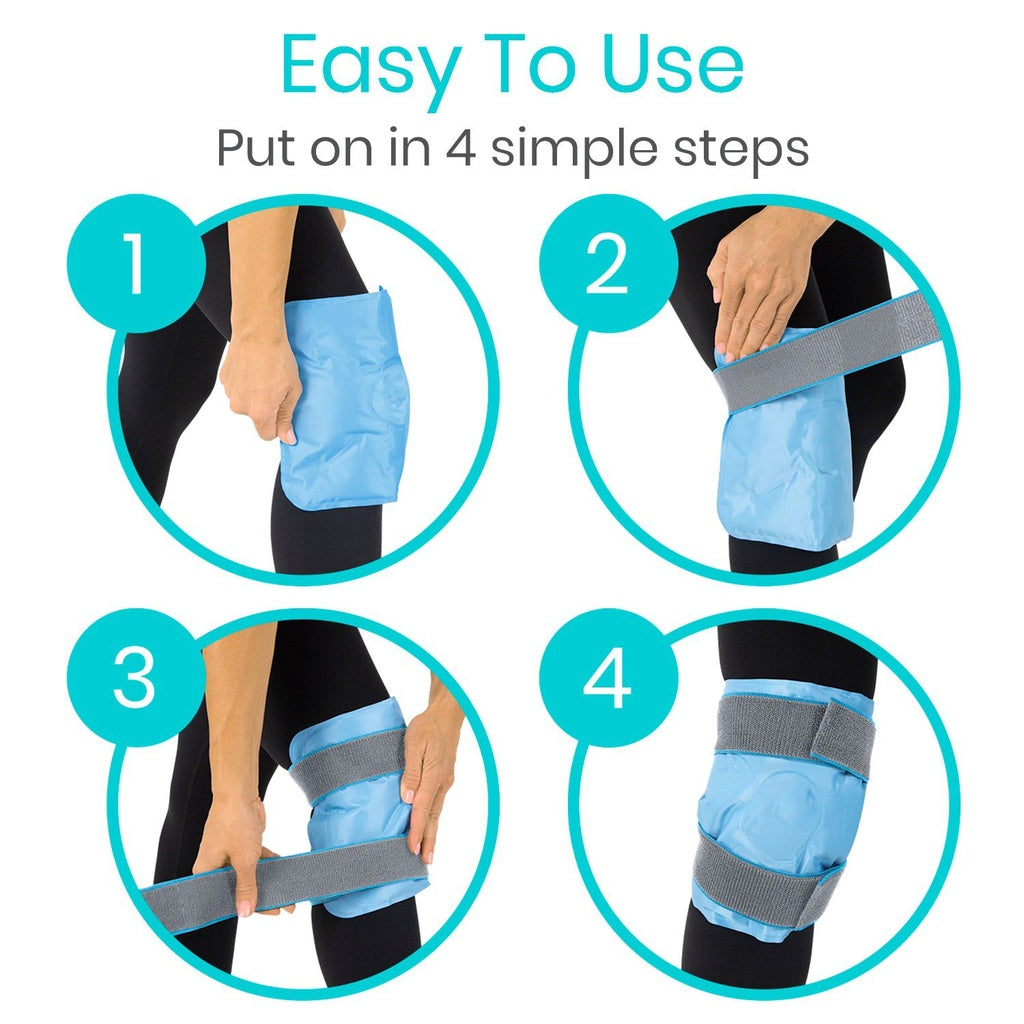 Easy To Use
Put on in 4 simple steps

1

2

3

4