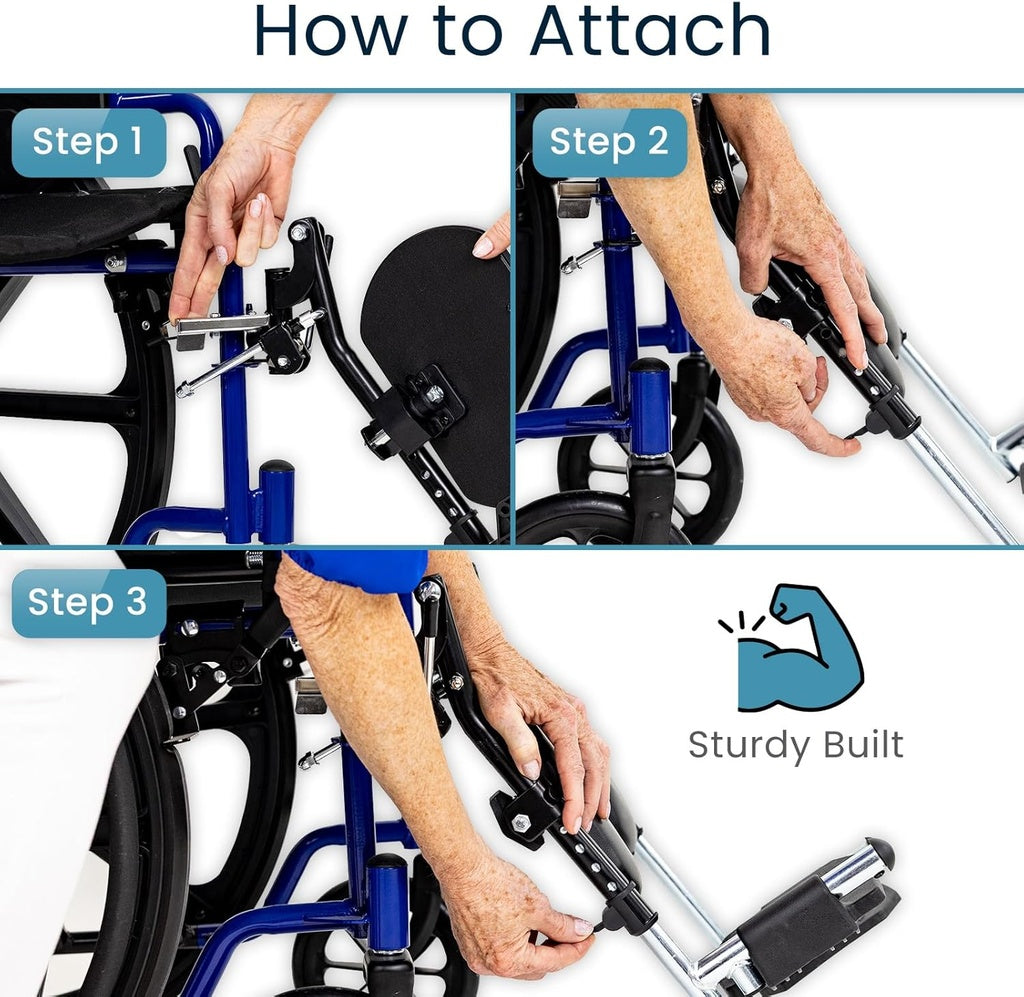 How to Attach

Step 1

Step 2

Step 3

Sturdy Built