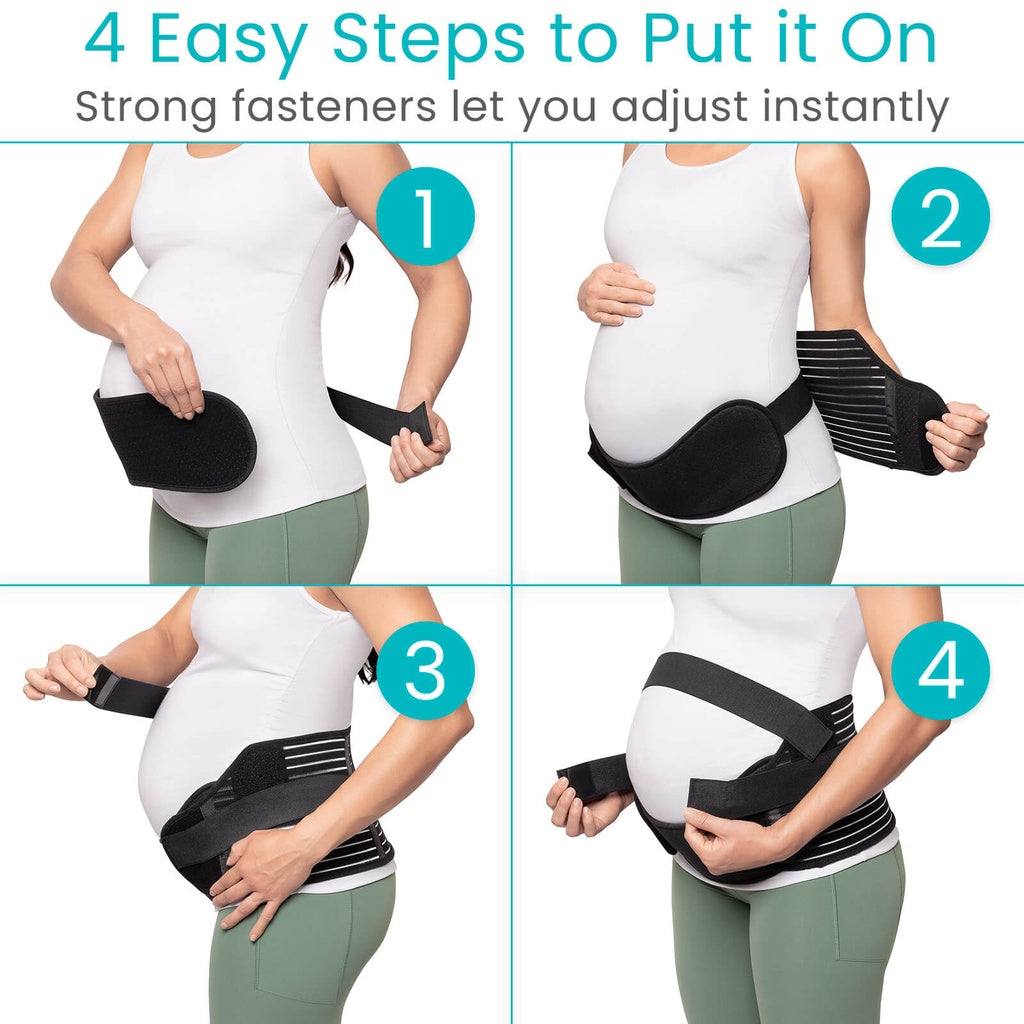 4 Easy Steps to Put it On
Strong fasteners let you adjust instantly

1

2

3

4