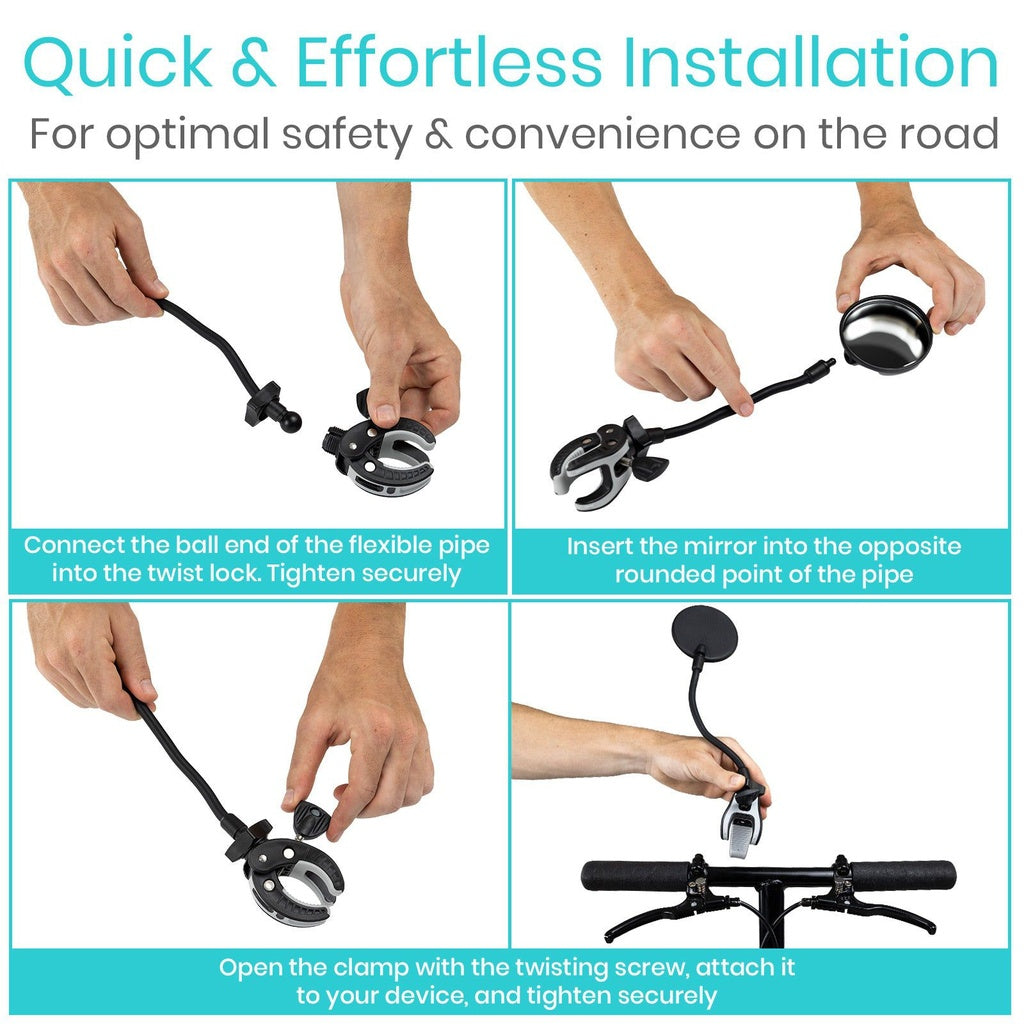 Quick & Effortless Installation

For optimal safety & convenience on the road

Connect the ball end of the flexible pipe into the twist lock. Tighten securely

Insert the mirror into the opposite rounded point of the pipe

Open the clamp with the twisting screw, attach it to your device, and tighten securely