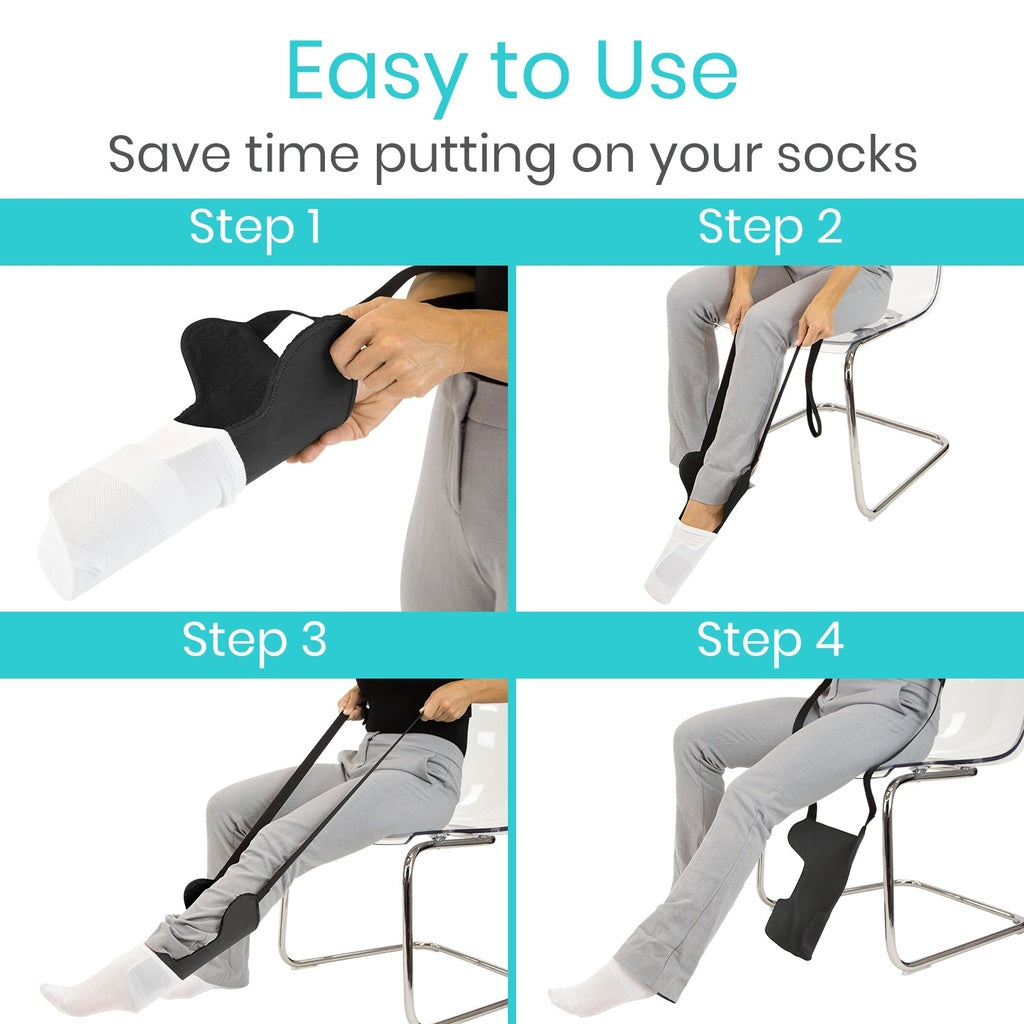 Easy to Use

Save time putting on your socks

Step 1

Step 2

Step 3

Step 4