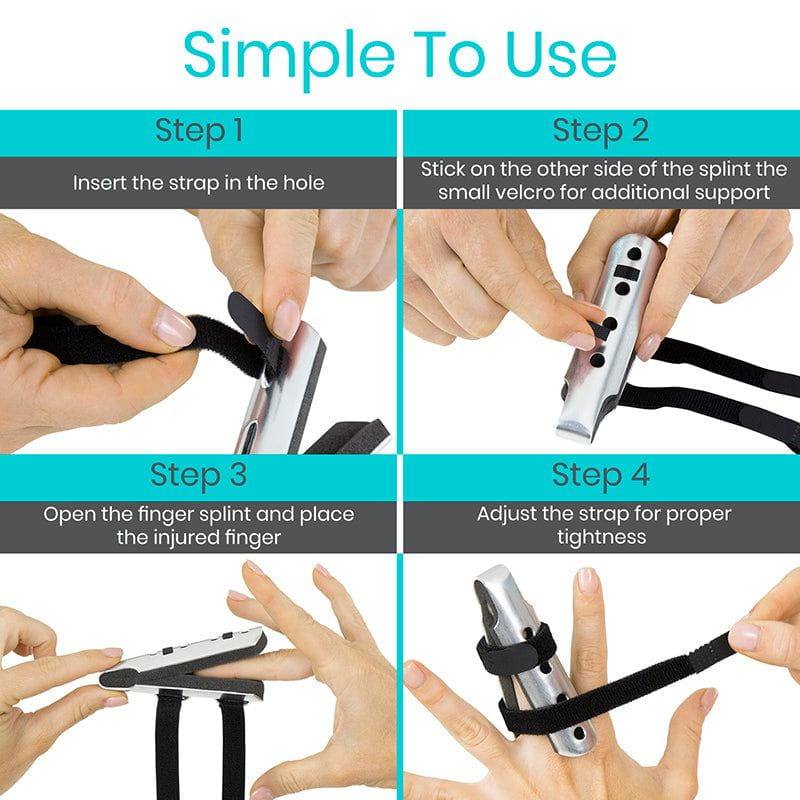 Simple To Use

Step 1

Insert the strap in the hole

Step 2

Stick on the other side of the splint the small velcro for additional support

Step 3

Open the finger splint and place the injured finger

Step 4

Adjust the strap for proper tightness