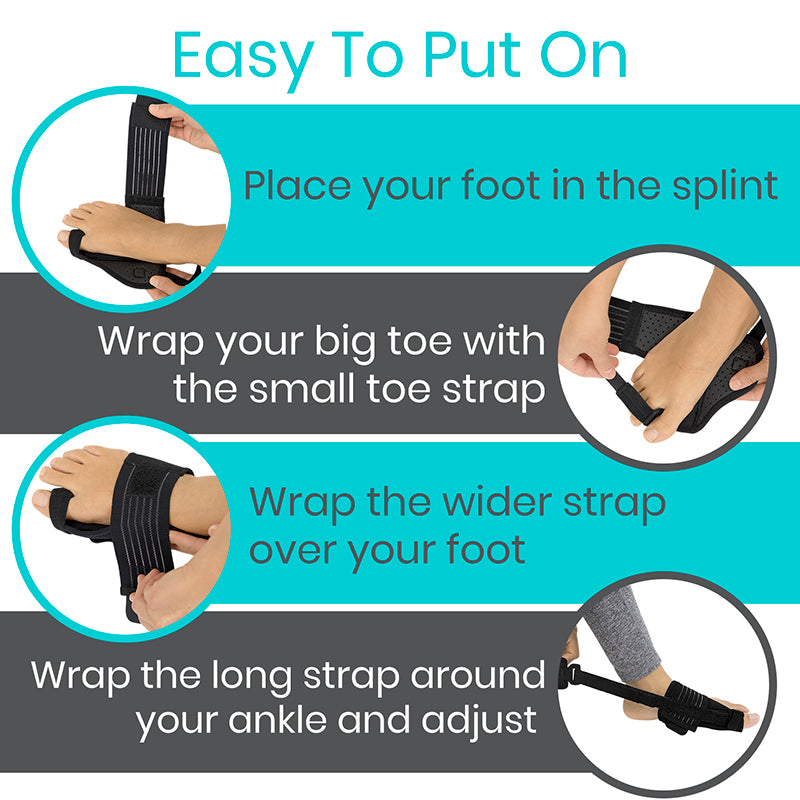 Easy To Put On

Place your foot in the splint

Wrap your big toe with the small toe strap

Wrap the wider strap over your foot

Wrap the long strap around your ankle and adjust