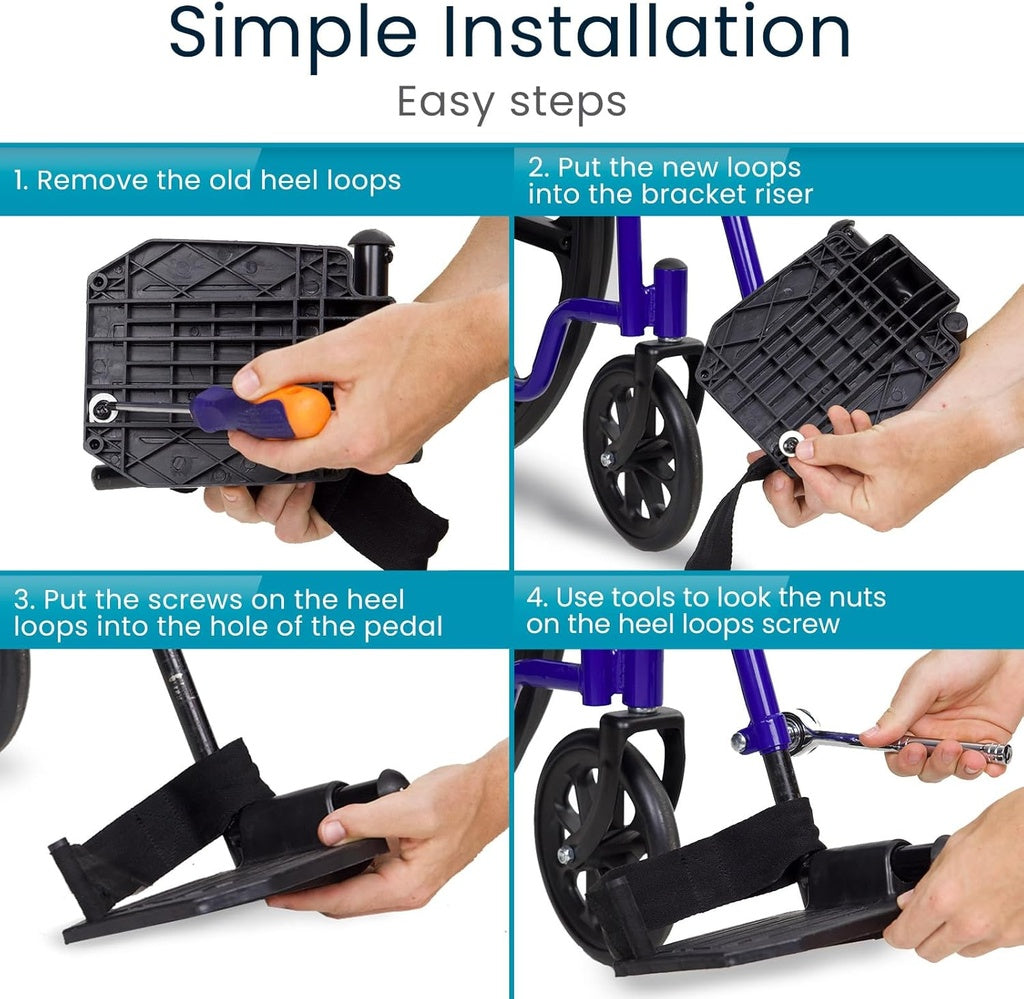 Simple Installation

Easy steps

1. Remove the old heel loops

2. Put the new loops into the bracket riser

3. Put the screws on the heel loops into the hole of the pedal

4. Use tools to look the nuts on the heel loops screw